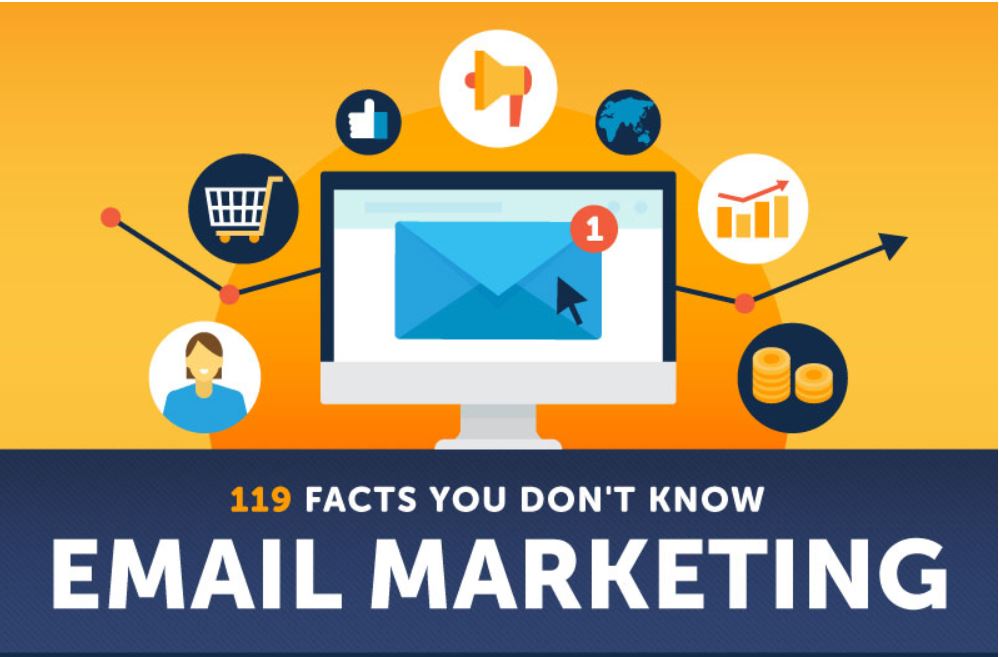 1

119 FACTS YOU DON'T KNOW

EMAIL MARKETING